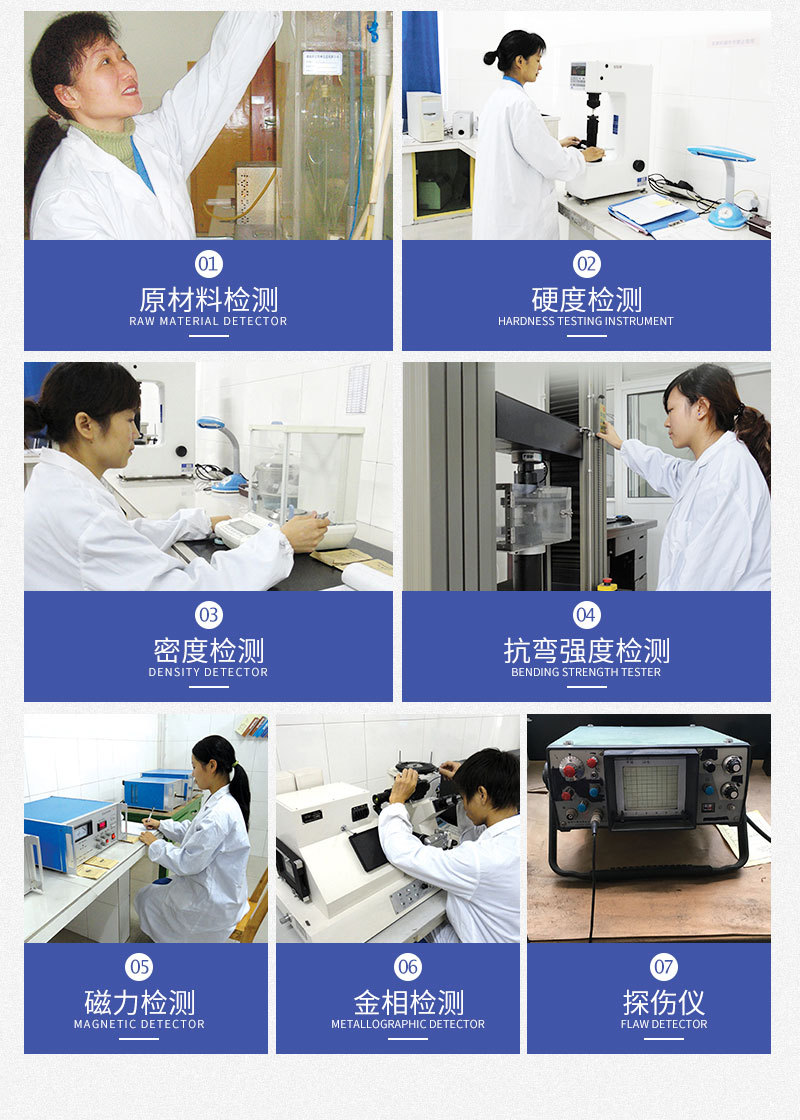 01
原材料检测
RAW MATERIAL DETECTOR

02
硬度检测
HARDNESS TESTING INSTRUMENT

03
密度检测
DENSITY DETECTOR

04
抗弯强度检测
BENDING STRENGTH TESTER

05
磁力检测
MAGNETIC DETECTOR

06
金相检测
METALLOGRAPHIC DETECTOR

07
探伤仪
FLAW DETECTOR